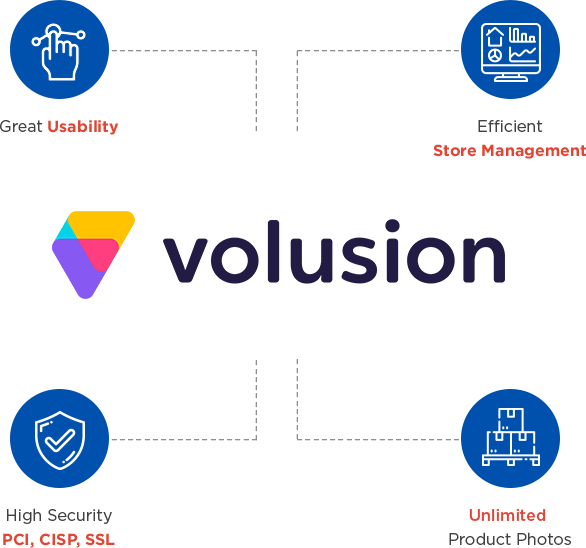 Great Usability

Efficient
Store Management

volusion

High Security
PCI, CISP, SSL

Unlimited
Product Photos